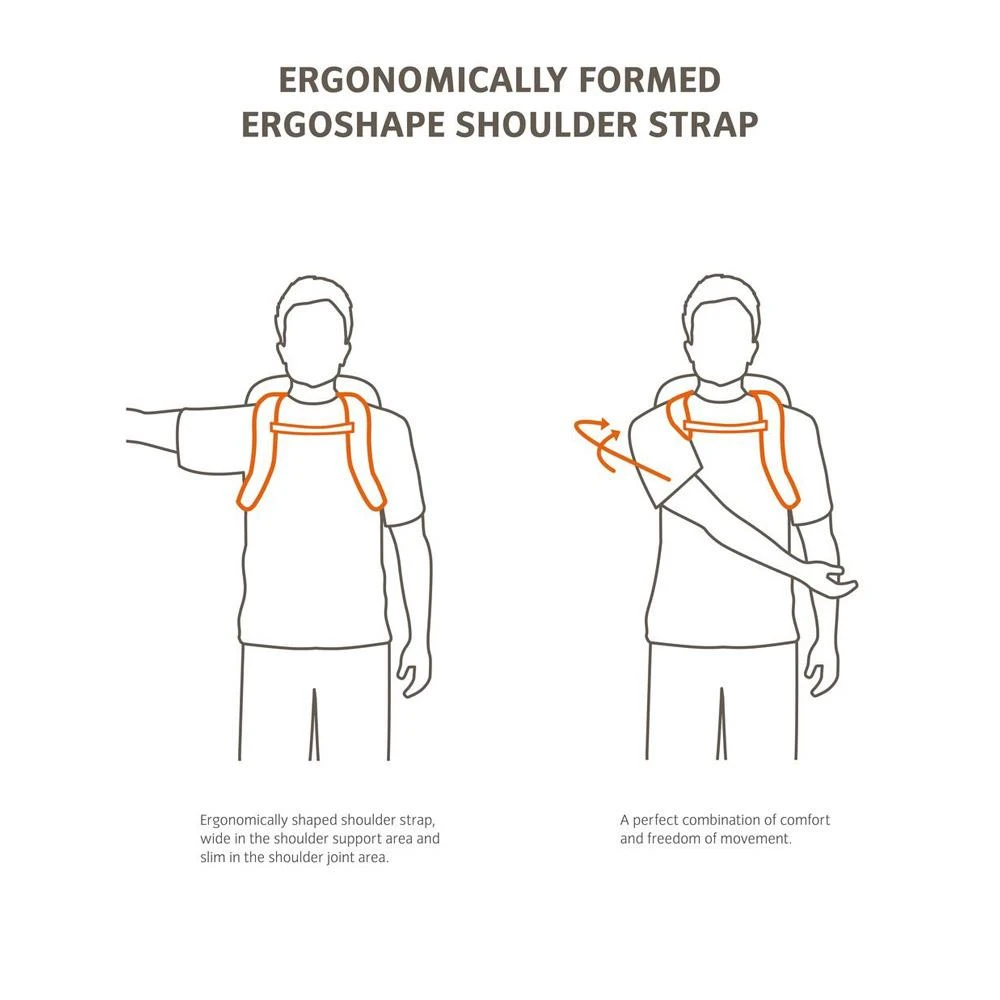 ERGONOMICALLY FORMED ERGOSHAPE SHOULDER STRAP

Ergonomically shaped shoulder strap, wide in the shoulder support area and slim in the shoulder joint area.

A perfect combination of comfort and freedom of movement.